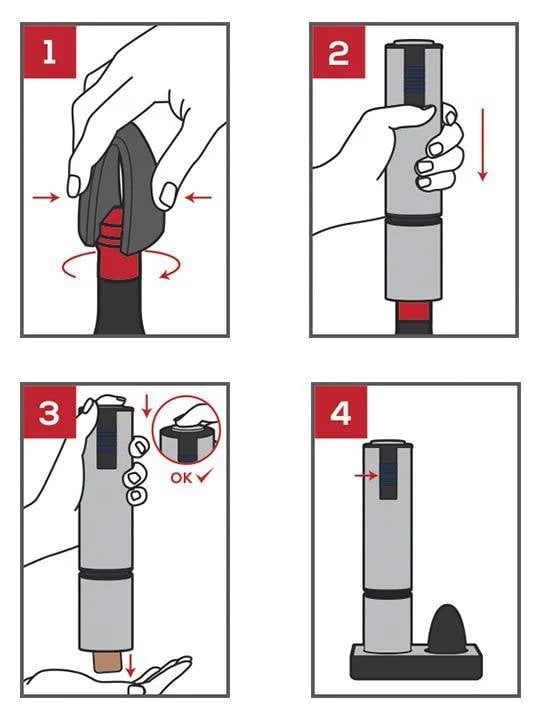 1

2

3

OK ✓

4